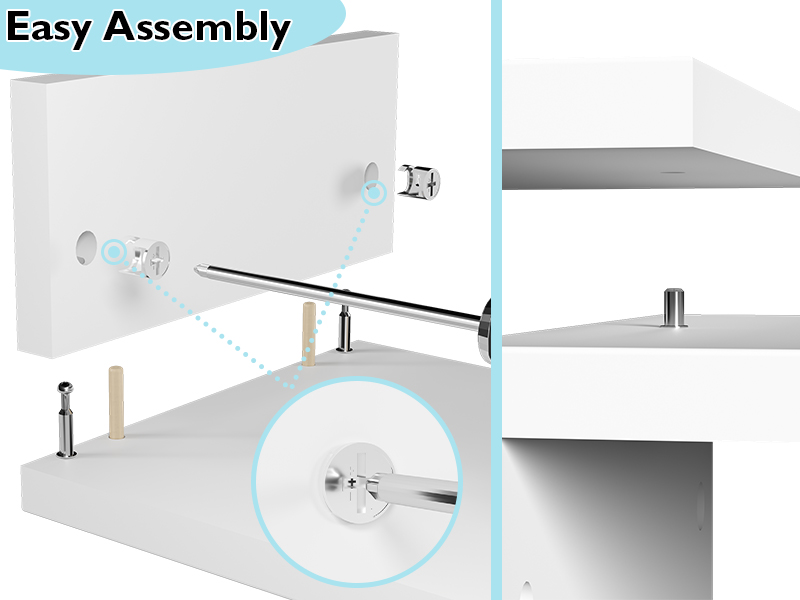 Easy Assembly