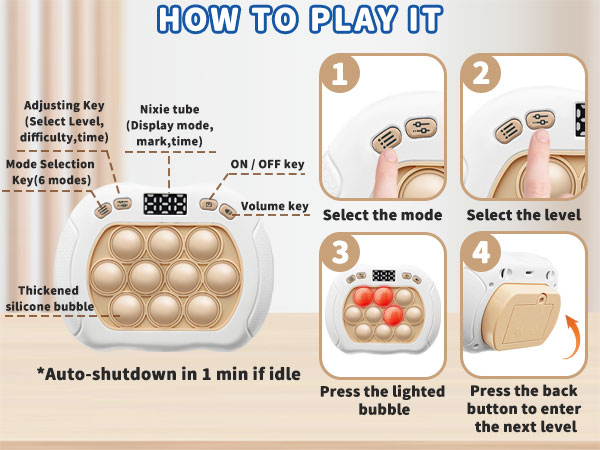 HOW TO PLAY IT

Adjusting Key (Select Level, difficulty,time)

Nixie tube (Display mode, mark,time)

Mode Selection Key(6 modes)

ON / OFF key

Volume key

Thickened silicone bubble

*Auto-shutdown in 1 min if idle

1

Select the mode

2

Select the level

3

Press the lighted bubble

4

Press the back button to enter the next level