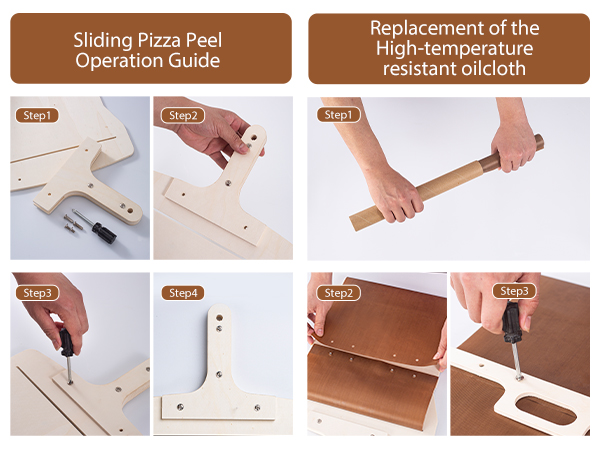 Sliding Pizza Peel Operation Guide

Step1

Step2

Step3

Step4

Replacement of the High-temperature resistant oilcloth

Step1

Step2

Step3