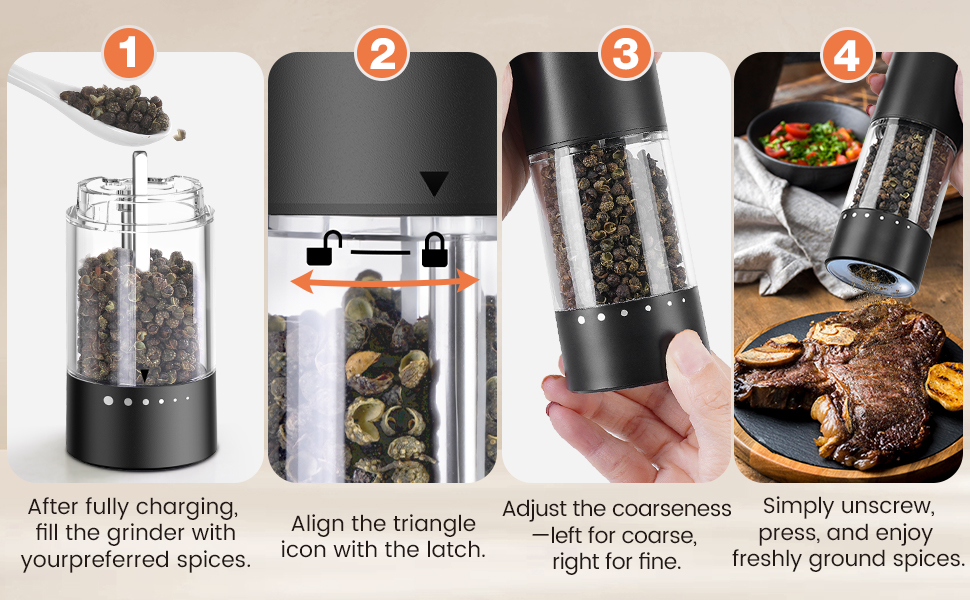 1

After fully charging, fill the grinder with yourpreferred spices.

2

Align the triangle icon with the latch.

3

Adjust the coarseness —left for coarse, right for fine.

4

Simply unscrew, press, and enjoy freshly ground spices.