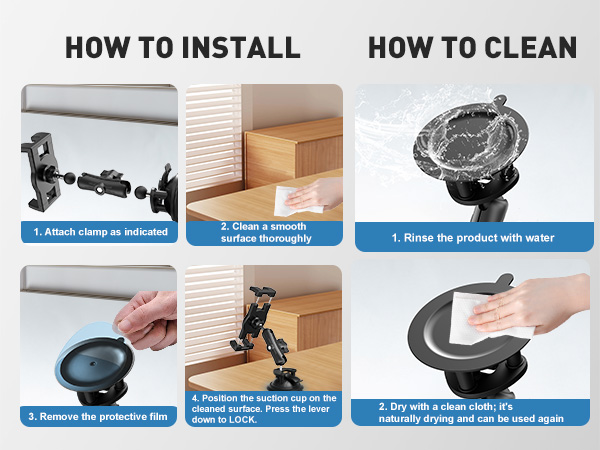 HOW TO INSTALL

1. Attach clamp as indicated

2. Clean a smooth surface thoroughly

3. Remove the protective film

4. Position the suction cup on the cleaned surface. Press the lever down to LOCK.

HOW TO CLEAN

1. Rinse the product with water

2. Dry with a clean cloth; it's naturally drying and can be used again