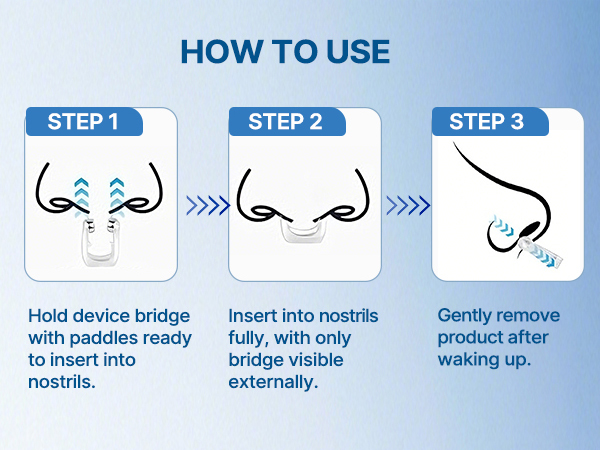 HOW TO USE

STEP 1

Hold device bridge with paddles ready to insert into nostrils.

STEP 2

Insert into nostrils fully, with only bridge visible externally.

STEP 3

Gently remove product after waking up.