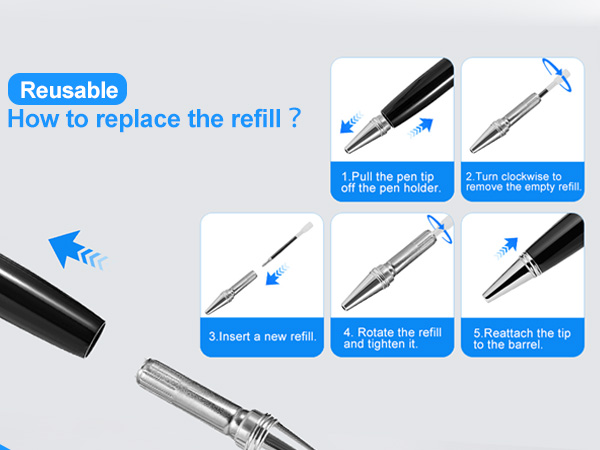 Reusable
How to replace the refill ?

1.Pull the pen tip off the pen holder.

2.Turn clockwise to remove the empty refill.

3.Insert a new refill.

4. Rotate the refill and tighten it.

5.Reattach the tip to the barrel.