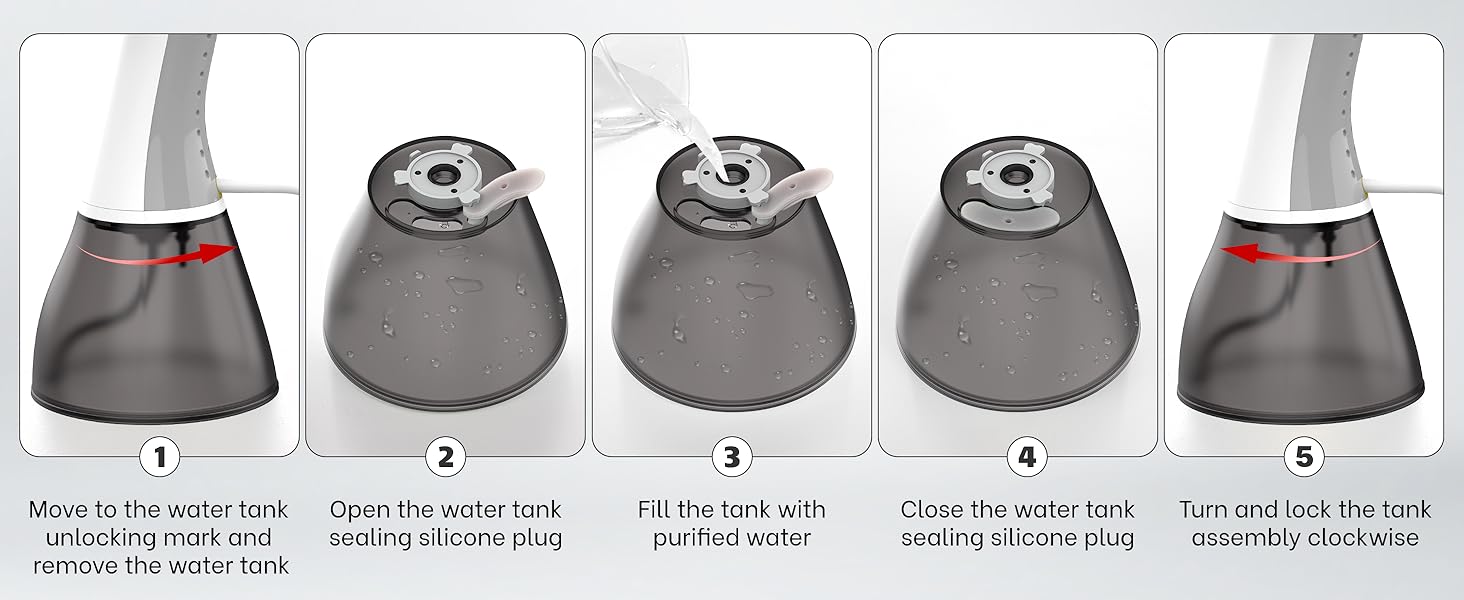 1
Move to the water tank unlocking mark and remove the water tank

2
Open the water tank sealing silicone plug

3
Fill the tank with purified water

4
Close the water tank sealing silicone plug

5
Turn and lock the tank assembly clockwise