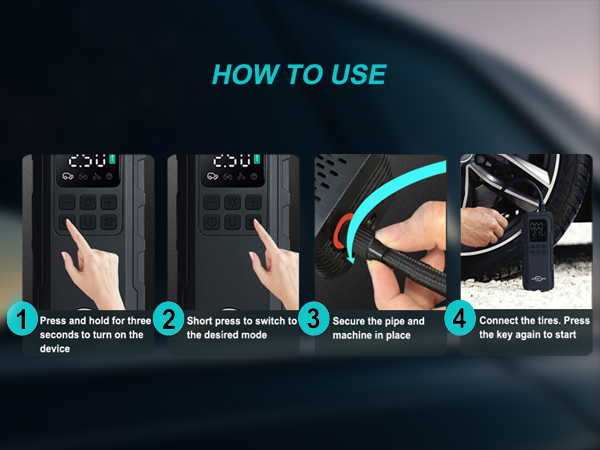 HOW TO USE

2.50

2.50

1 Press and hold for three seconds to turn on the device

2 Short press to switch to the desired mode

3 Secure the pipe and machine in place

4 Connect the tires. Press the key again to start