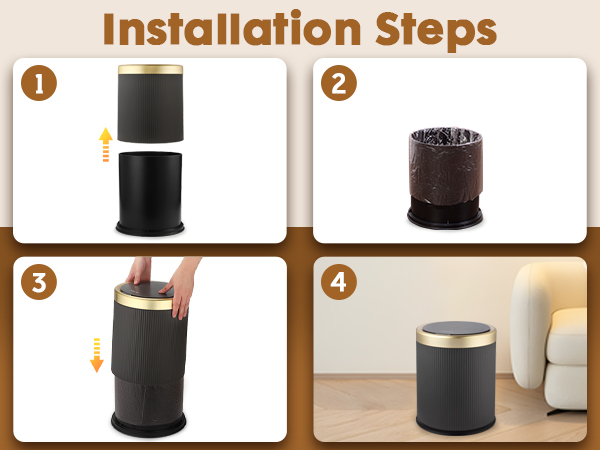 Installation Steps

1

2

3

4