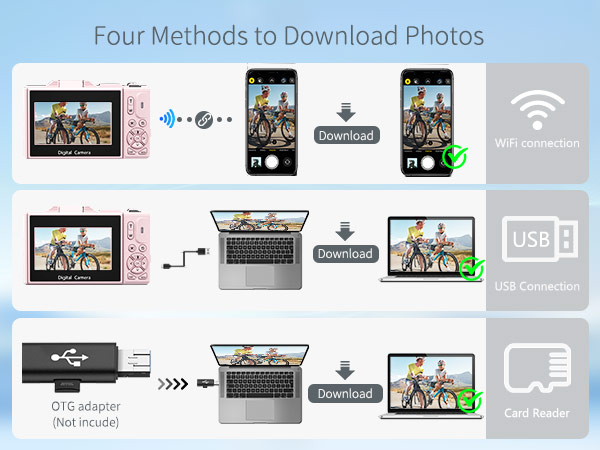 Four Methods to Download Photos

Digital Camera

Download

WiFi connection

Digital Camera

Download

USB

USB Connection

OTG adapter
(Not incude)

Download

Card Reader