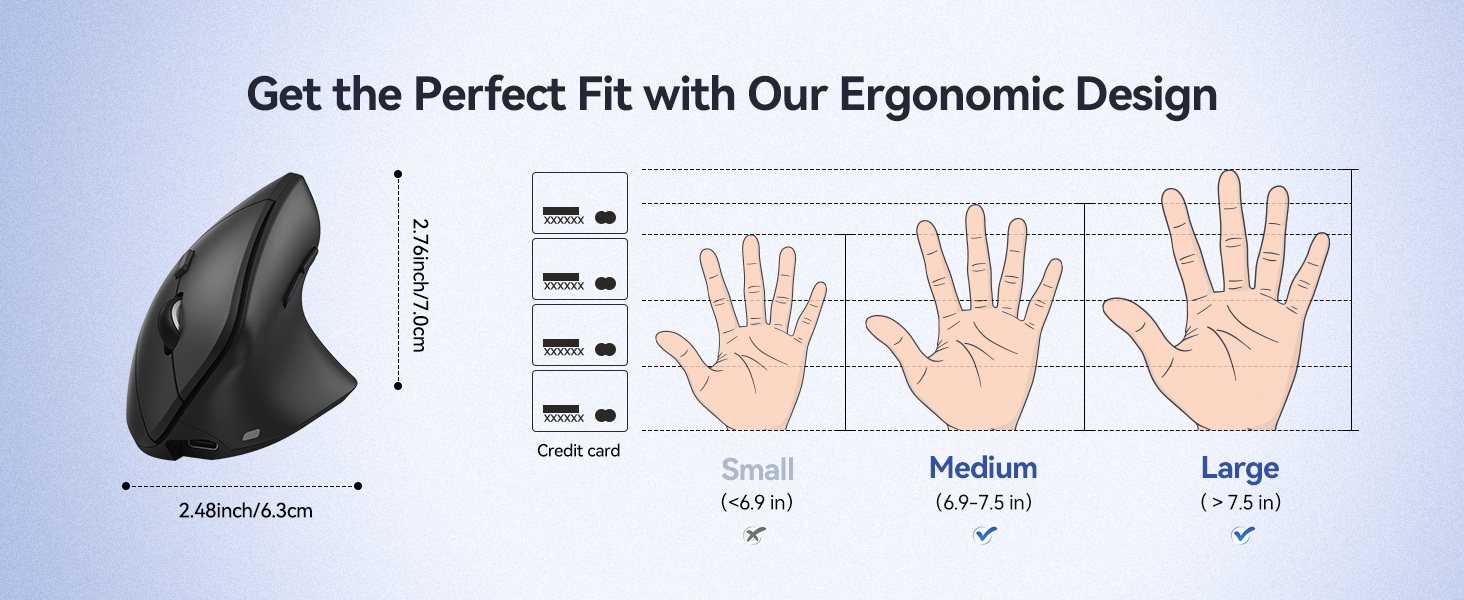 Get the Perfect Fit with Our Ergonomic Design

2.76inch/7.0cm

2.48inch/6.3cm

XXXXXX

XXXXXX

XXXXXX

XXXXXX

Credit card

Small
(<6.9 in)

Medium
(6.9-7.5 in)

Large
( > 7.5 in)