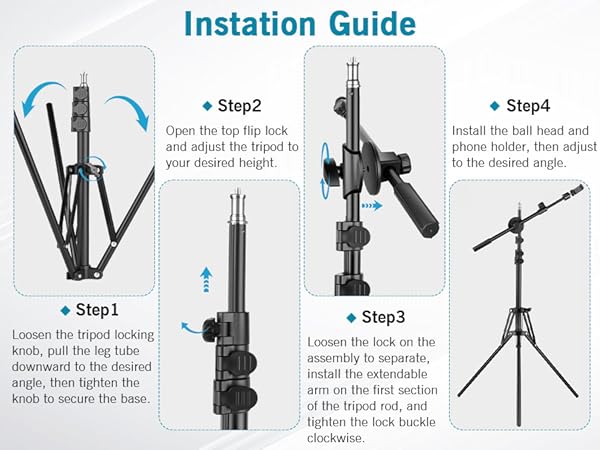 Instation Guide

◆ Step1
Loosen the tripod locking knob, pull the leg tube downward to the desired angle, then tighten the knob to secure the base.

◆ Step2
Open the top flip lock and adjust the tripod to your desired height.

◆ Step3
Loosen the lock on the assembly to separate, install the extendable arm on the first section of the tripod rod, and tighten the lock buckle clockwise.

◆ Step4
Install the ball head and phone holder, then adjust to the desired angle.