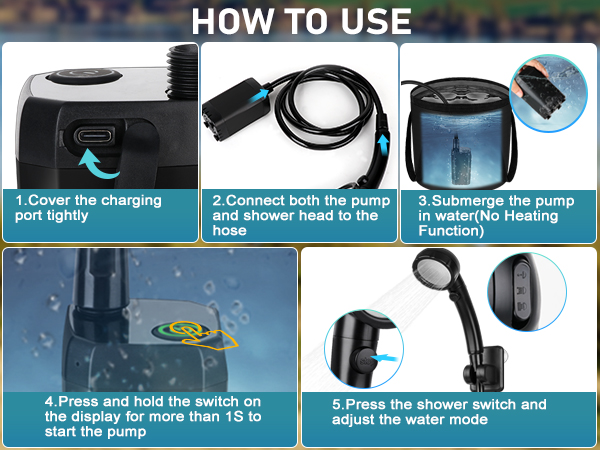 HOW TO USE

1.Cover the charging port tightly

2.Connect both the pump and shower head to the hose

3.Submerge the pump in water(No Heating Function)

4.Press and hold the switch on the display for more than 1S to start the pump

5.Press the shower switch and adjust the water mode