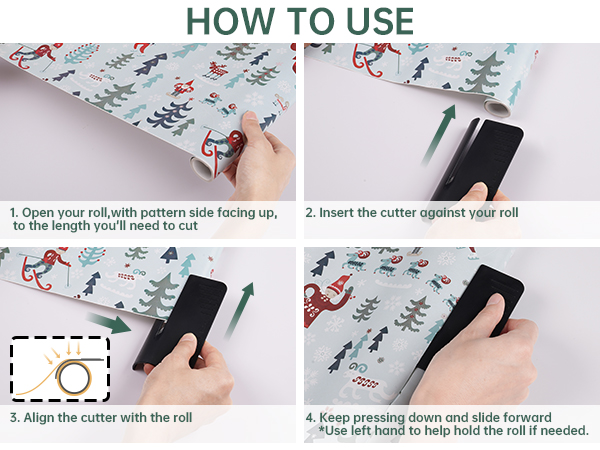 HOW TO USE

1. Open your roll,with pattern side facing up, to the length you'll need to cut

2. Insert the cutter against your roll

3. Align the cutter with the roll

4. Keep pressing down and slide forward
*Use left hand to help hold the roll if needed.