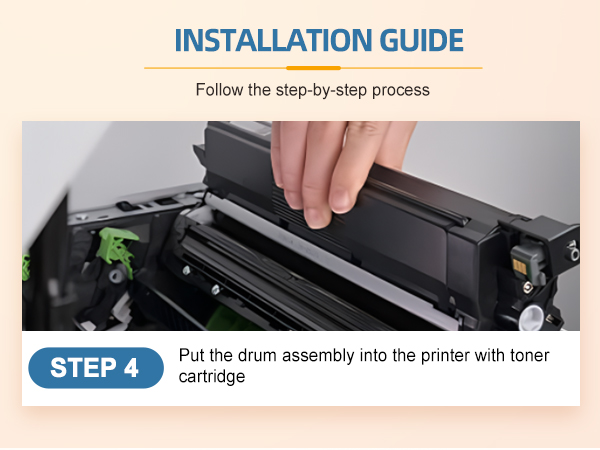 INSTALLATION GUIDE

Follow the step-by-step process

STEP 4

Put the drum assembly into the printer with toner cartridge