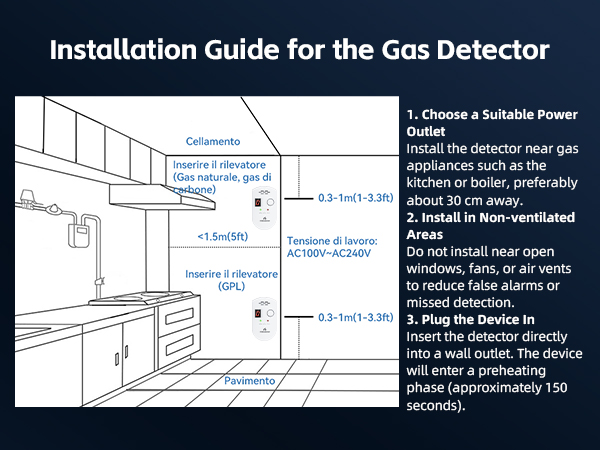 Installation Guide for the Gas Detector

Cellamento

Inserire il rilevatore (Gas naturale, gas di carbone)

0.3-1m(1-3.3ft)

<1.5m(5ft)

Tensione di lavoro: AC100V~AC240V

Inserire il rilevatore (GPL)

0.3-1m(1-3.3ft)

Pavimento

1. Choose a Suitable Power Outlet
Install the detector near gas appliances such as the kitchen or boiler, preferably about 30 cm away.
2. Install in Non-ventilated Areas
Do not install near open windows, fans, or air vents to reduce false alarms or missed detection.
3. Plug the Device In
Insert the detector directly into a wall outlet. The device will enter a preheating phase (approximately 150 seconds).