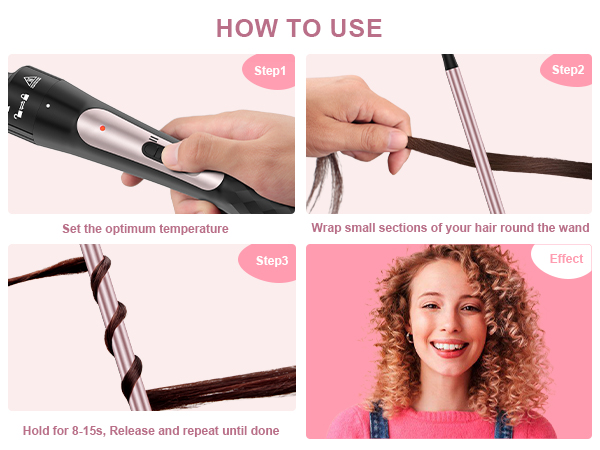 HOW TO USE

Step1

Set the optimum temperature

Step2

Wrap small sections of your hair round the wand

Step3

Hold for 8-15s, Release and repeat until done

Effect