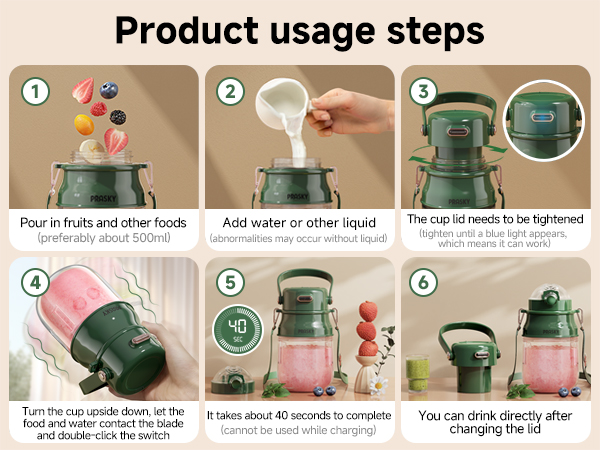 Product usage steps

1

PRASKY

Pour in fruits and other foods
(preferably about 500ml)

2

PRASKY

Add water or other liquid
(abnormalities may occur without liquid)

3

PRASKY

The cup lid needs to be tightened
(tighten until a blue light appears, which means it can work)

4

PRASKY

Turn the cup upside down, let the food and water contact the blade and double-click the switch

5

40
SEC

PRASKY

It takes about 40 seconds to complete
(cannot be used while charging)

6

You can drink directly after changing the lid