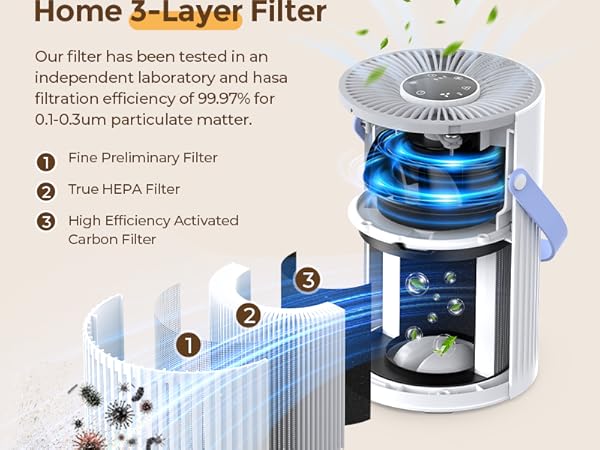 Home 3-Layer Filter

Our filter has been tested in an independent laboratory and hasa filtration efficiency of 99.97% for 0.1-0.3um particulate matter.

1 Fine Preliminary Filter

2 True HEPA Filter

3 High Efficiency Activated Carbon Filter

3

2

1