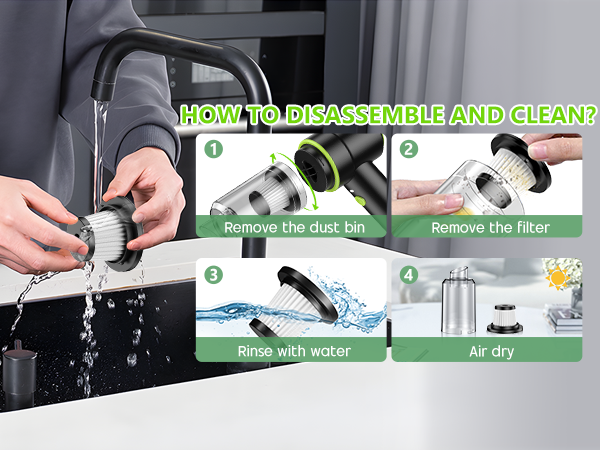 HOW TO DISASSEMBLE AND CLEAN?

1 Remove the dust bin

2 Remove the filter

3 Rinse with water

4 Air dry