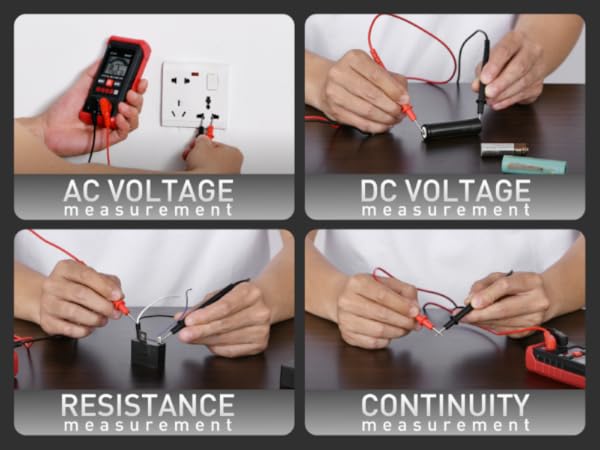 AC VOLTAGE
measurement

DC VOLTAGE
measurement

RESISTANCE
measurement

CONTINUITY
measurement