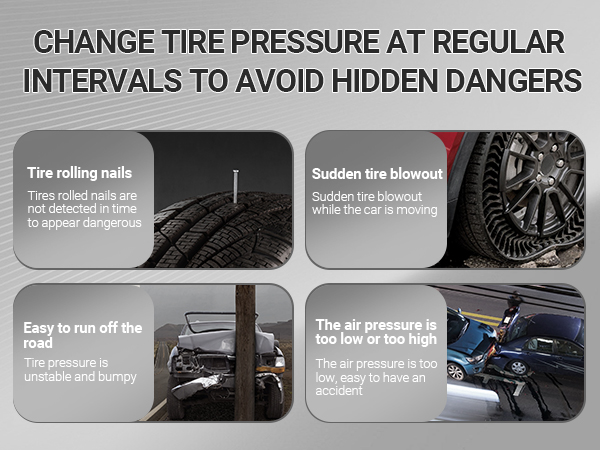 CHANGE TIRE PRESSURE AT REGULAR INTERVALS TO AVOID HIDDEN DANGERS

Tire rolling nails

Tires rolled nails are not detected in time to appear dangerous

Sudden tire blowout

Sudden tire blowout while the car is moving

Easy to run off the road

Tire pressure is unstable and bumpy

The air pressure is too low or too high

The air pressure is too low, easy to have an accident