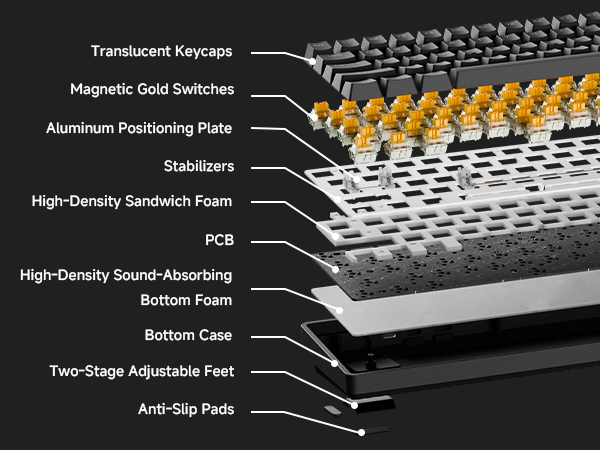 Translucent Keycaps

Magnetic Gold Switches

Aluminum Positioning Plate

Stabilizers

High-Density Sandwich Foam

PCB

High-Density Sound-Absorbing Bottom Foam

Bottom Case

Two-Stage Adjustable Feet

Anti-Slip Pads