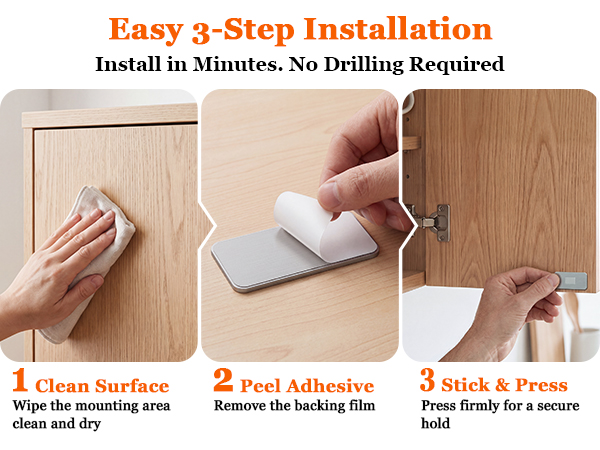 Easy 3-Step Installation

Install in Minutes. No Drilling Required

1 Clean Surface
Wipe the mounting area clean and dry

2 Peel Adhesive
Remove the backing film

3 Stick & Press
Press firmly for a secure hold