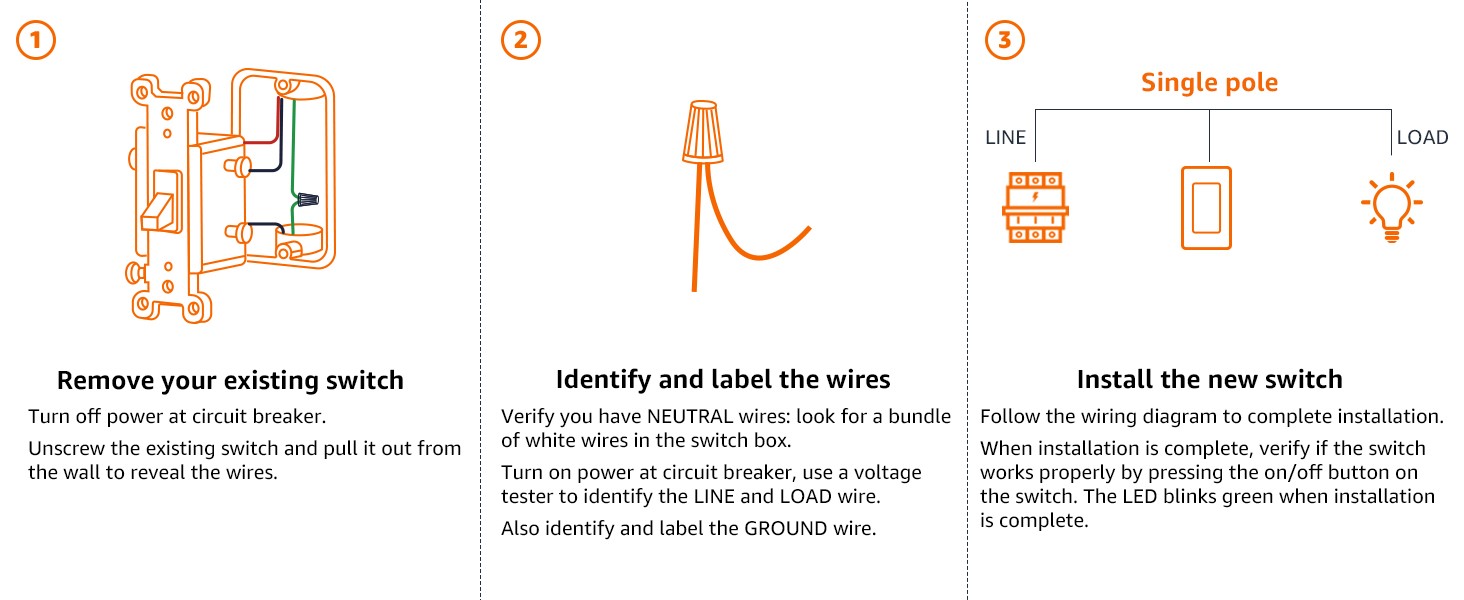 1

Remove your existing switch

Turn off power at circuit breaker.

Unscrew the existing switch and pull it out from the wall to reveal the wires.

2

Identify and label the wires

Verify you have NEUTRAL wires: look for a bundle of white wires in the switch box.

Turn on power at circuit breaker, use a voltage tester to identify the LINE and LOAD wire.

Also identify and label the GROUND wire.

3

Single pole

LINE

LOAD

Install the new switch

Follow the wiring diagram to complete installation.

When installation is complete, verify if the switch works properly by pressing the on/off button on the switch. The LED blinks green when installation is complete.