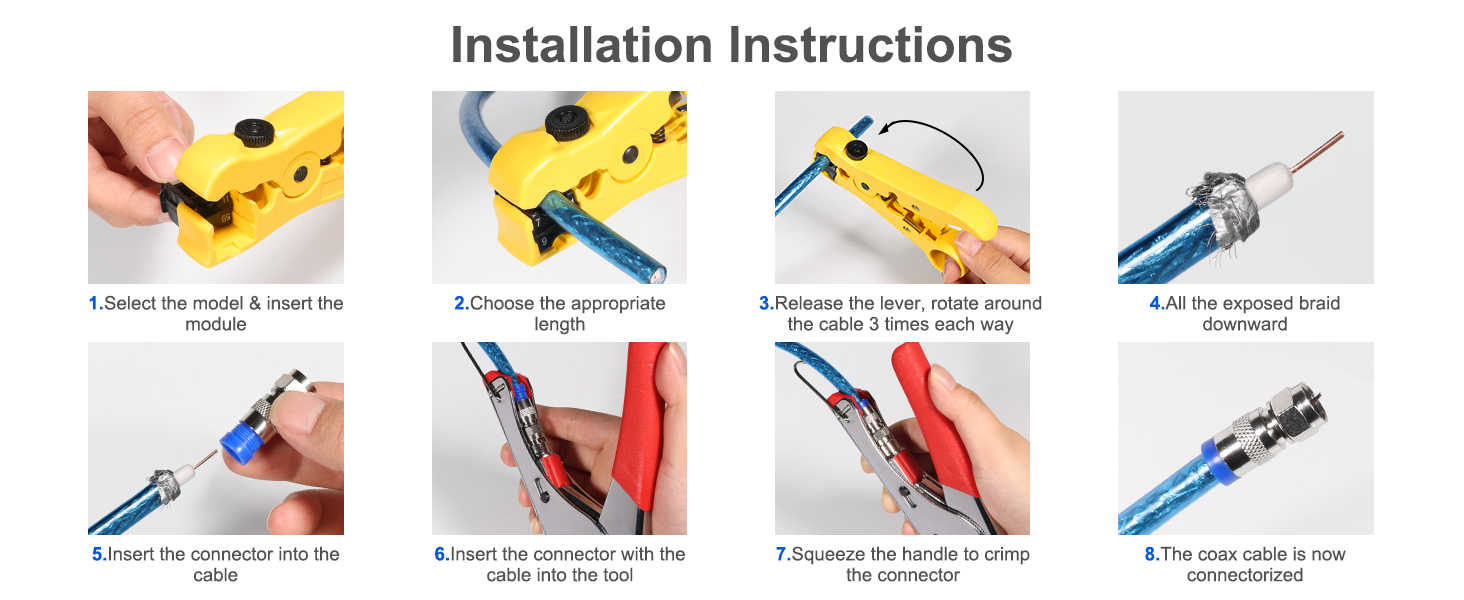 Installation Instructions

1.Select the model & insert the module

2.Choose the appropriate length

3.Release the lever, rotate around the cable 3 times each way

4.All the exposed braid downward

5.Insert the connector into the cable

6.Insert the connector with the cable into the tool

7.Squeeze the handle to crimp the connector

8.The coax cable is now connectorized