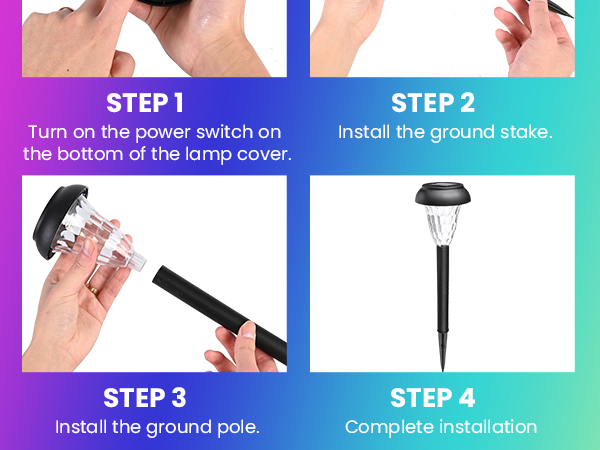 STEP 1
Turn on the power switch on the bottom of the lamp cover.

STEP 2
Install the ground stake.

STEP 3
Install the ground pole.

STEP 4
Complete installation