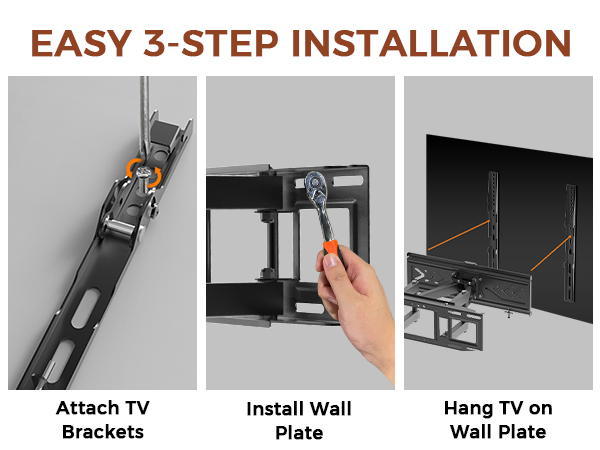 EASY 3-STEP INSTALLATION

Attach TV Brackets

Install Wall Plate

Hang TV on Wall Plate