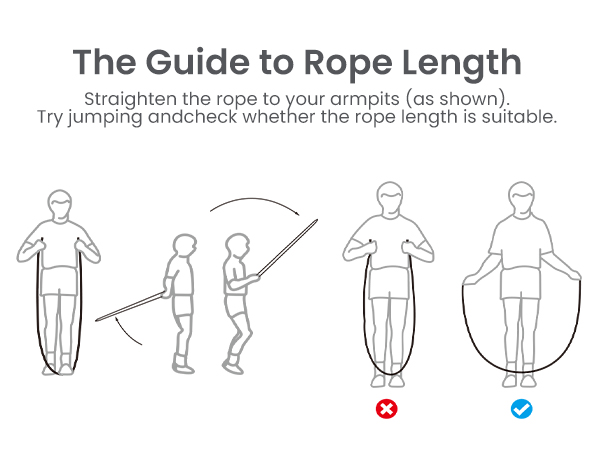 The Guide to Rope Length

Straighten the rope to your armpits (as shown).
Try jumping andcheck whether the rope length is suitable.