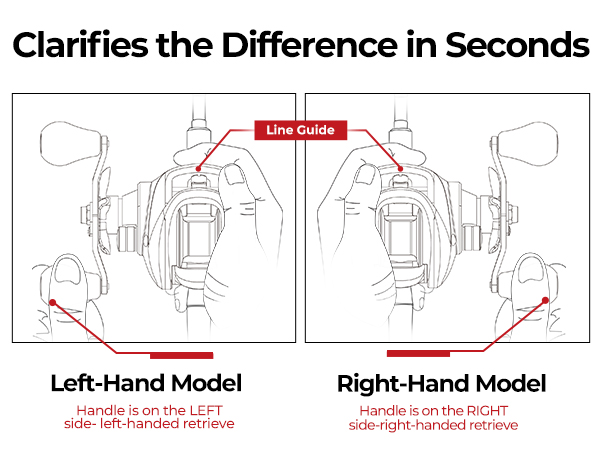 Clarifies the Difference in Seconds

Line Guide

Left-Hand Model

Handle is on the LEFT side- left-handed retrieve

Right-Hand Model

Handle is on the RIGHT side-right-handed retrieve