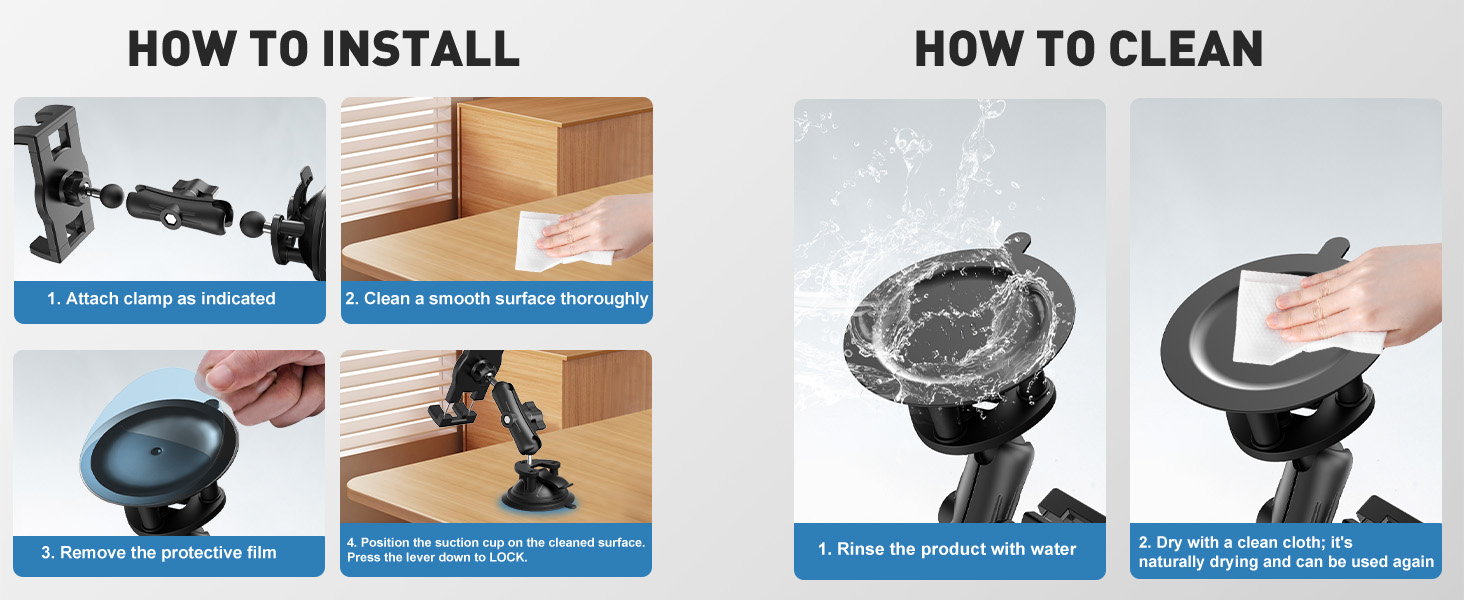 HOW TO INSTALL

1. Attach clamp as indicated

2. Clean a smooth surface thoroughly

3. Remove the protective film

4. Position the suction cup on the cleaned surface. Press the lever down to LOCK.

HOW TO CLEAN

1. Rinse the product with water

2. Dry with a clean cloth; it's naturally drying and can be used again