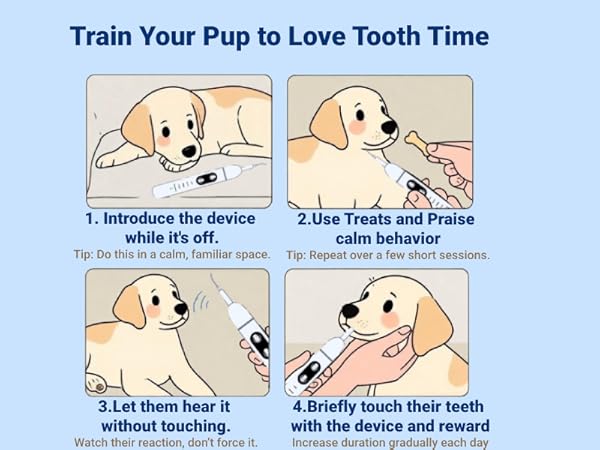 Train Your Pup to Love Tooth Time

1. Introduce the device while it's off.
Tip: Do this in a calm, familiar space.

2.Use Treats and Praise calm behavior
Tip: Repeat over a few short sessions.

3.Let them hear it without touching.
Watch their reaction, don't force it.

4.Briefly touch their teeth with the device and reward
Increase duration gradually each day