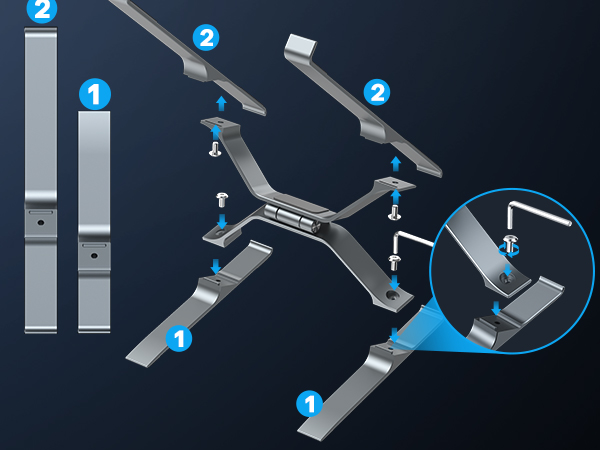 2
1
2
2
1
1