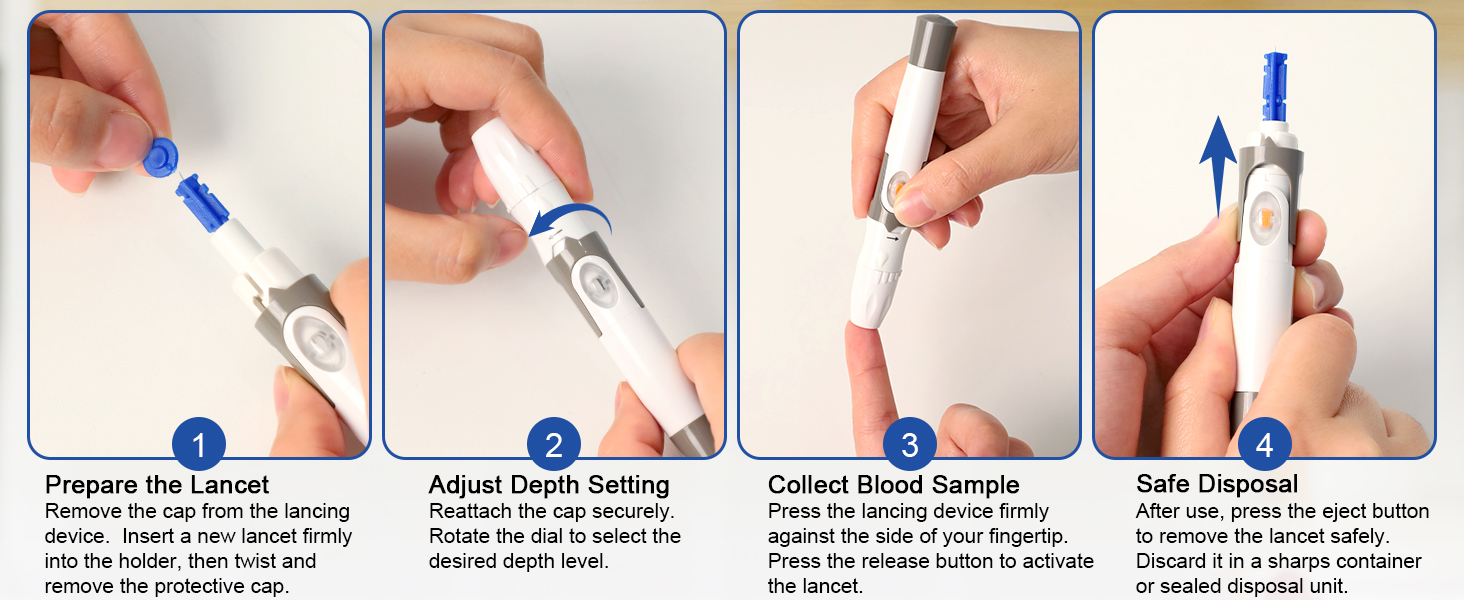 1

Prepare the Lancet
Remove the cap from the lancing device.  Insert a new lancet firmly into the holder, then twist and remove the protective cap.

2

Adjust Depth Setting
Reattach the cap securely. Rotate the dial to select the desired depth level.

3

Collect Blood Sample
Press the lancing device firmly against the side of your fingertip. Press the release button to activate the lancet.

4

Safe Disposal
After use, press the eject button to remove the lancet safely. Discard it in a sharps container or sealed disposal unit.