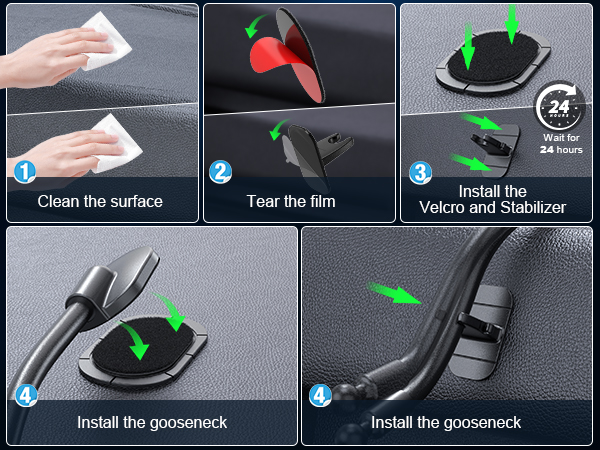 1
Clean the surface

2
Tear the film

24
HOURS
Wait for
24 hours

3
Install the
Velcro and Stabilizer

4
Install the gooseneck

4
Install the gooseneck