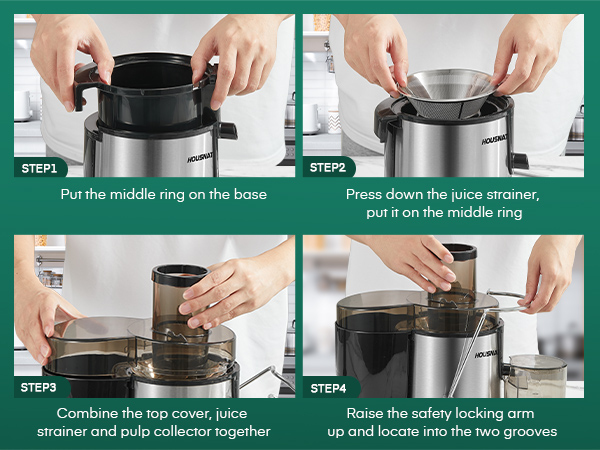 HOUSNAT
STEP1
Put the middle ring on the base

HOUSNAT
STEP2
Press down the juice strainer, put it on the middle ring

STEP3
Combine the top cover, juice strainer and pulp collector together

HOUSNA
STEP4
Raise the safety locking arm up and locate into the two grooves