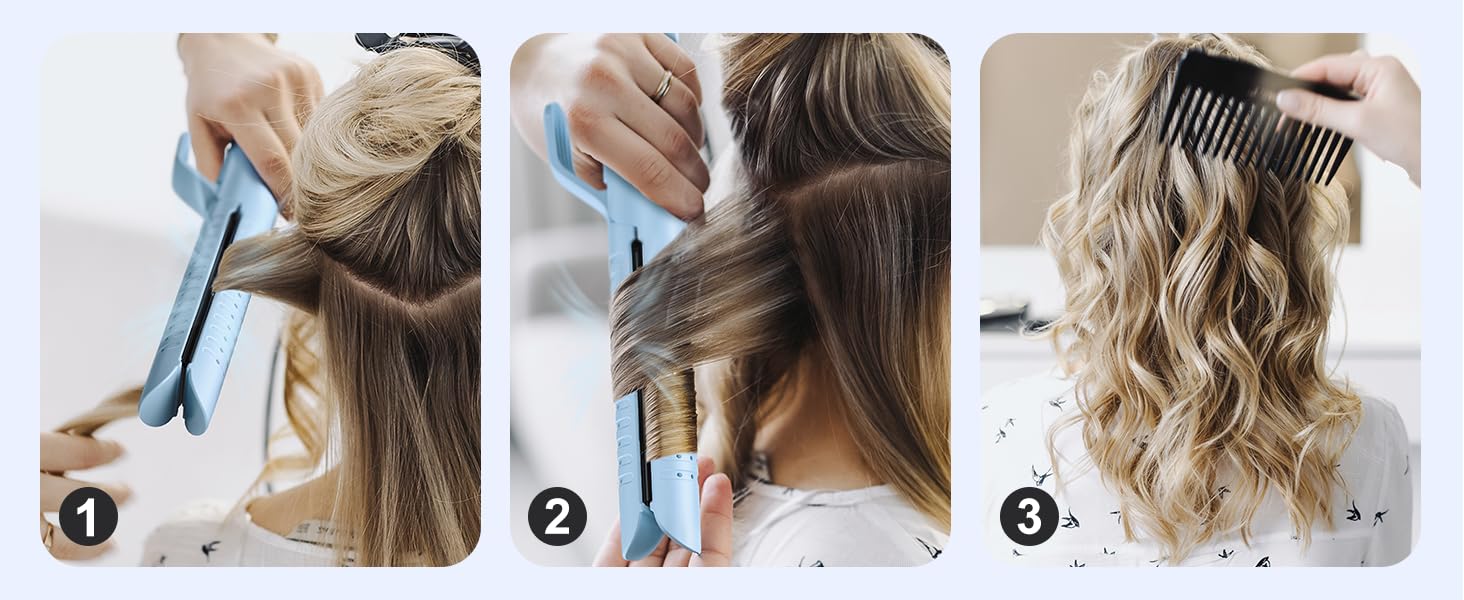 1

2

3