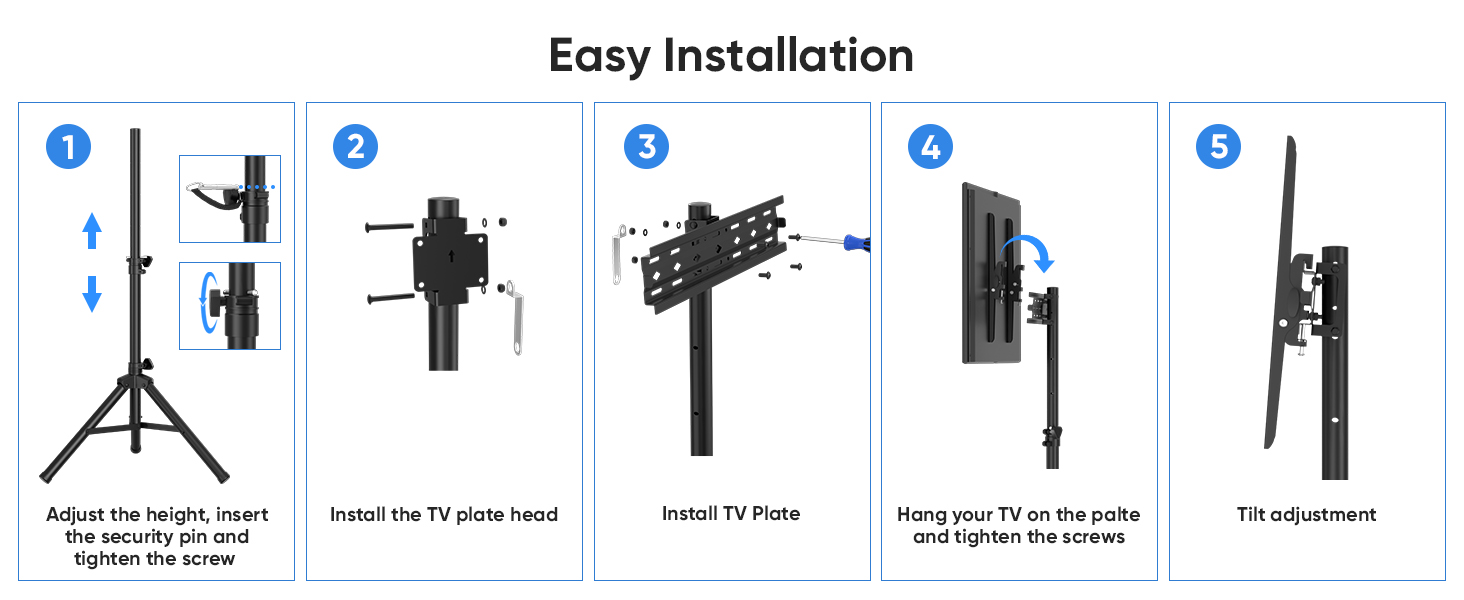 Easy Installation

1

Adjust the height, insert the security pin and tighten the screw

2

Install the TV plate head

3

Install TV Plate

4

Hang your TV on the palte and tighten the screws

5

Tilt adjustment