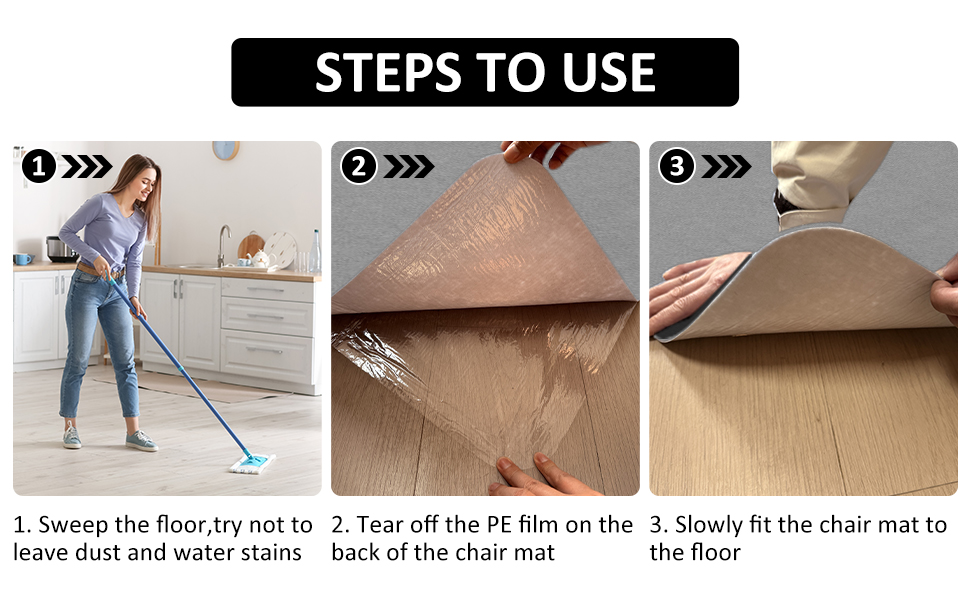 STEPS TO USE

1

2

3

1. Sweep the floor,try not to leave dust and water stains

2. Tear off the PE film on the back of the chair mat

3. Slowly fit the chair mat to the floor