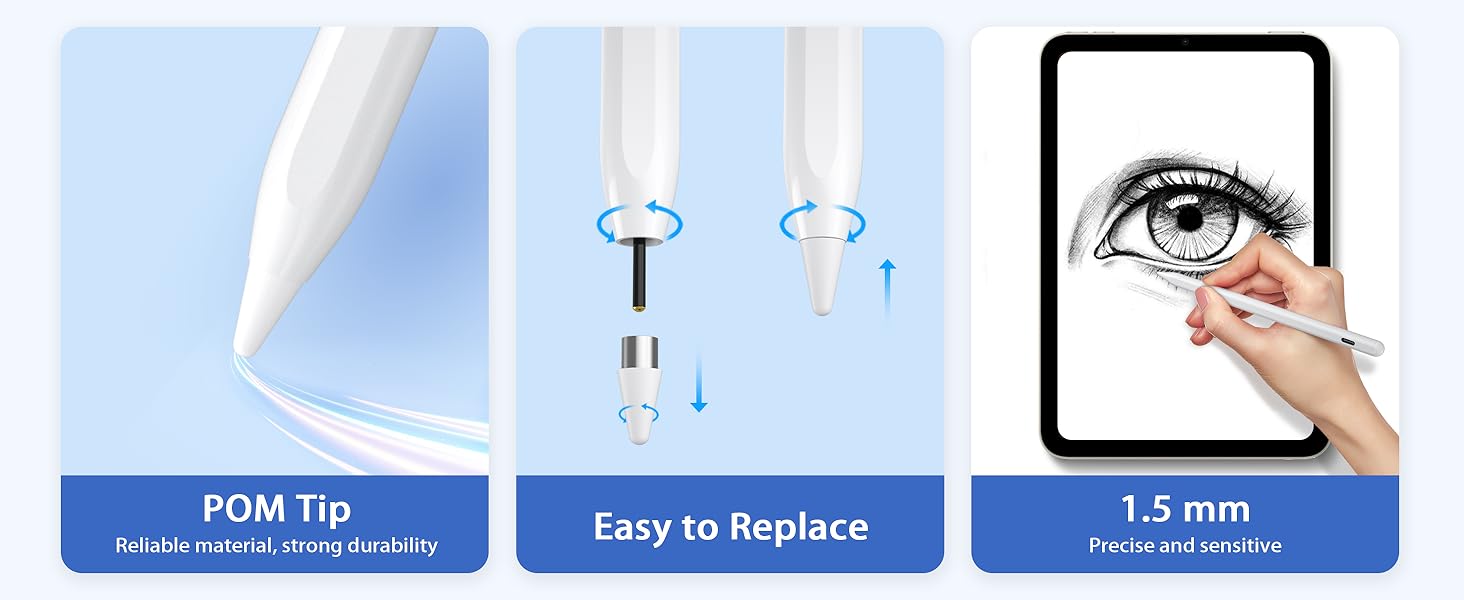 POM Tip
Reliable material, strong durability

Easy to Replace

1.5 mm
Precise and sensitive