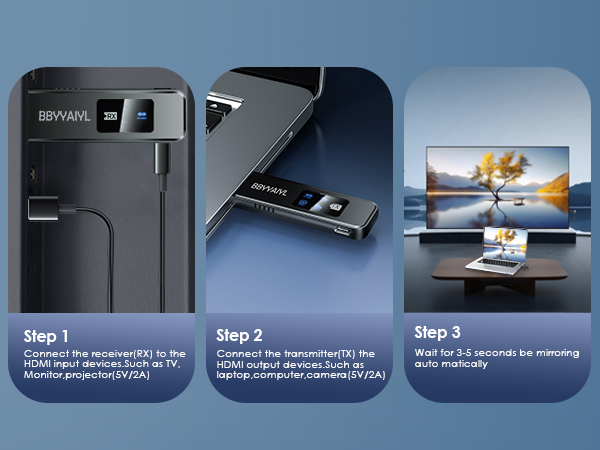 BBYYAIYL RX

Step 1
Connect the receiver(RX) to the HDMI input devices.Such as TV, Monitor,projector(5V/2A)

BBYYAIYL TX

Step 2
Connect the transmitter(TX) the HDMI output devices.Such as laptop,computer,camera(5V/2A)

Step 3
Wait for 3-5 seconds be mirroring auto matically