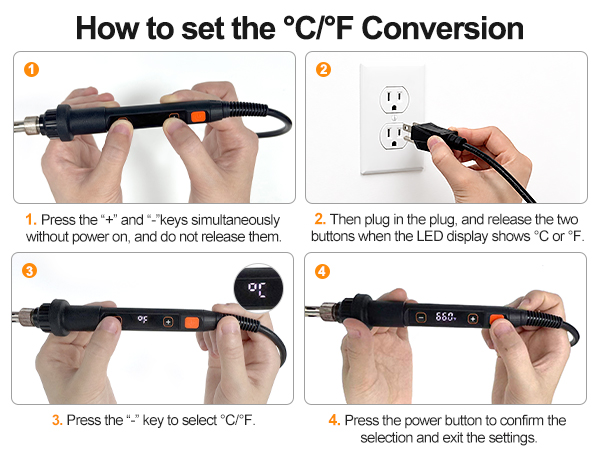 How to set the °C/°F Conversion

1

1. Press the "+" and "-"keys simultaneously without power on, and do not release them.

2

2. Then plug in the plug, and release the two buttons when the LED display shows °C or °F.

3

°C

°F

3. Press the "-" key to select °C/°F.

4

660

4. Press the power button to confirm the selection and exit the settings.