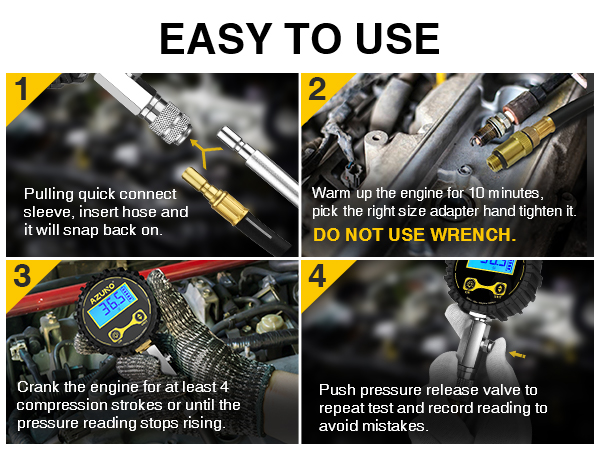 EASY TO USE

1

Pulling quick connect sleeve, insert hose and it will snap back on.

2

Warm up the engine for 10 minutes, pick the right size adapter hand tighten it.

DO NOT USE WRENCH.

3

AZUNO

36.5

Crank the engine for at least 4 compression strokes or until the pressure reading stops rising.

4

Push pressure release valve to repeat test and record reading to avoid mistakes.