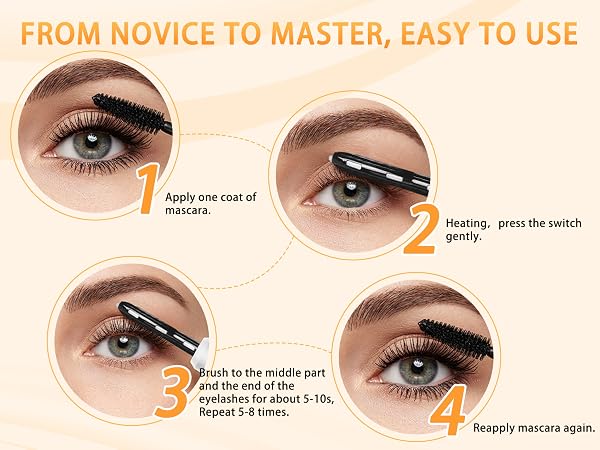 FROM NOVICE TO MASTER, EASY TO USE

1 Apply one coat of mascara.

2 Heating, press the switch gently.

3 Brush to the middle part and the end of the eyelashes for about 5-10s, Repeat 5-8 times.

4 Reapply mascara again.