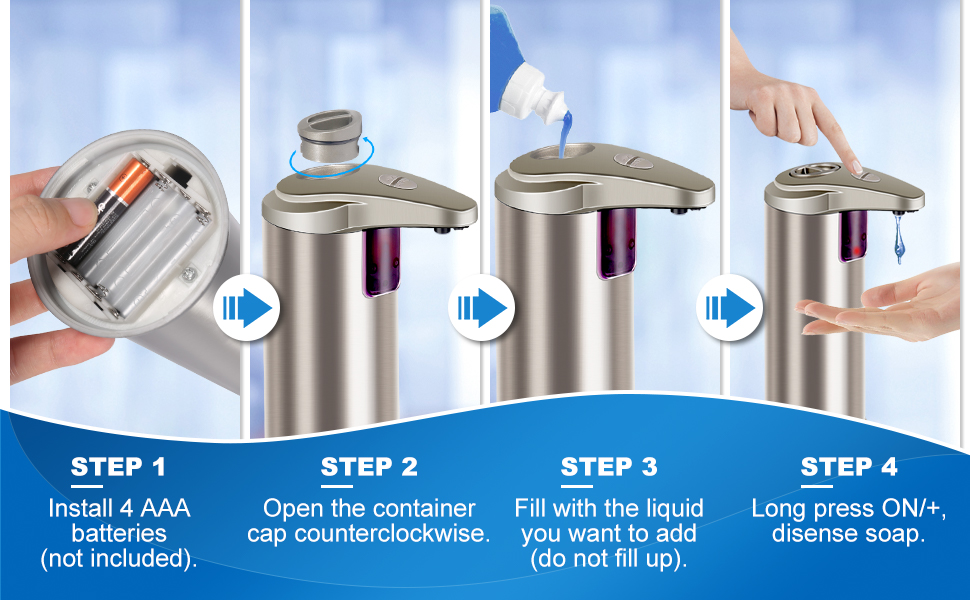 STEP 1
Install 4 AAA batteries (not included).

STEP 2
Open the container cap counterclockwise.

STEP 3
Fill with the liquid you want to add (do not fill up).

STEP 4
Long press ON/+, disense soap.