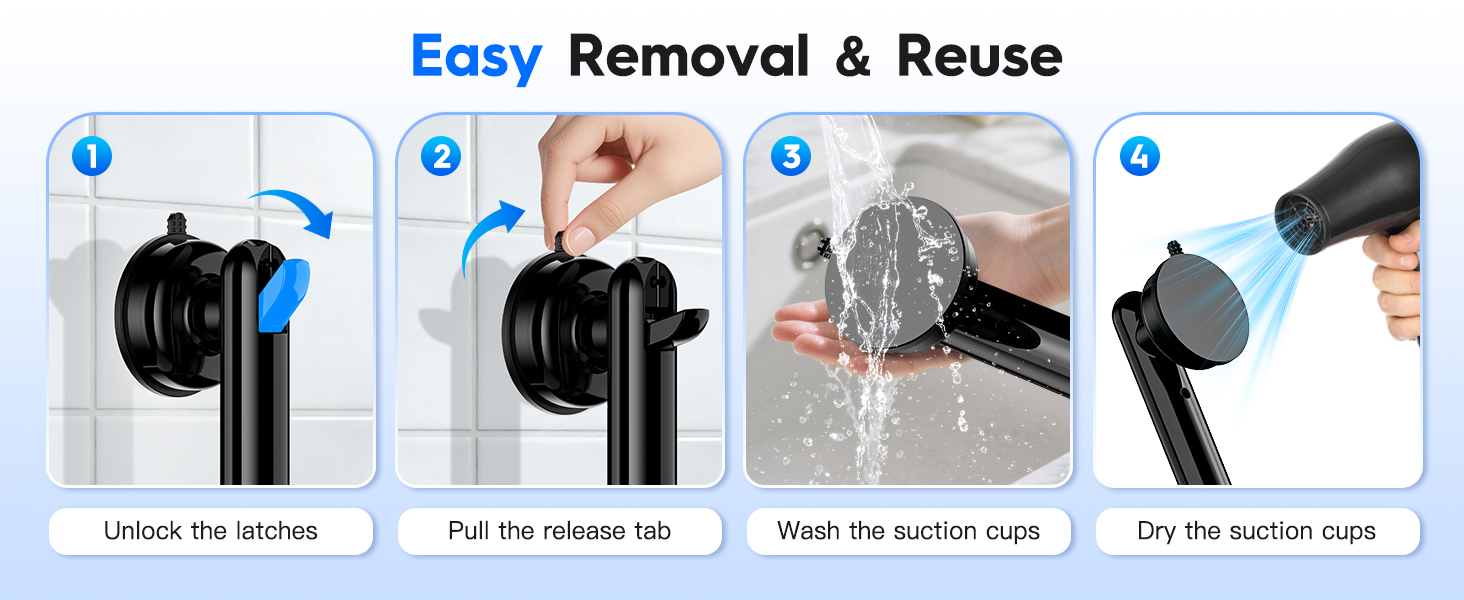 Easy Removal & Reuse

1

Unlock the latches

2

Pull the release tab

3

Wash the suction cups

4

Dry the suction cups