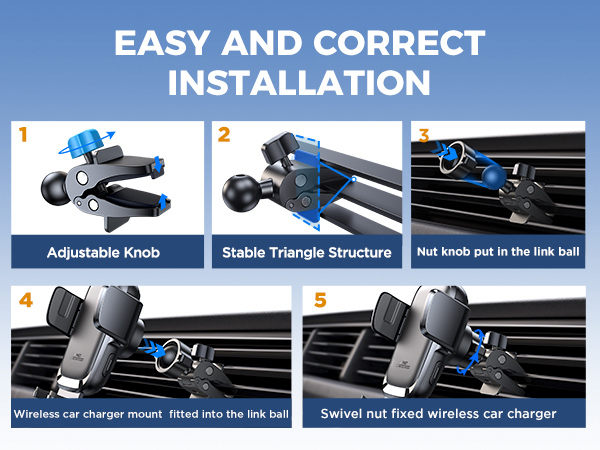 EASY AND CORRECT INSTALLATION

1

Adjustable Knob

2

Stable Triangle Structure

3

Nut knob put in the link ball

4

Wireless car charger mount fitted into the link ball

5

Swivel nut fixed wireless car charger