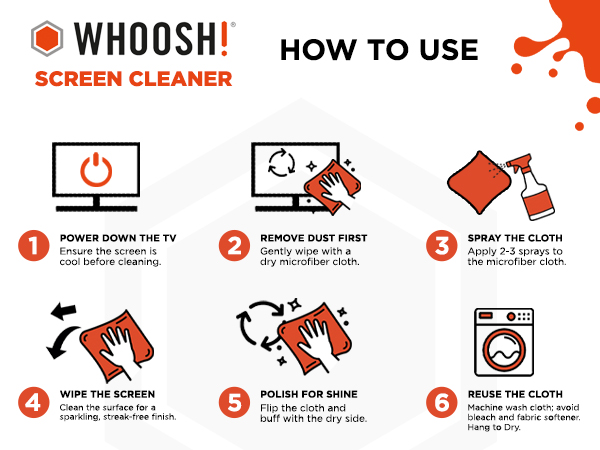 WHOOSH!®
SCREEN CLEANER

HOW TO USE

1 POWER DOWN THE TV
Ensure the screen is cool before cleaning.

2 REMOVE DUST FIRST
Gently wipe with a dry microfiber cloth.

3 SPRAY THE CLOTH
Apply 2-3 sprays to the microfiber cloth.

4 WIPE THE SCREEN
Clean the surface for a sparkling, streak-free finish.

5 POLISH FOR SHINE
Flip the cloth and buff with the dry side.

6 REUSE THE CLOTH
Machine wash cloth; avoid bleach and fabric softener. Hang to Dry.