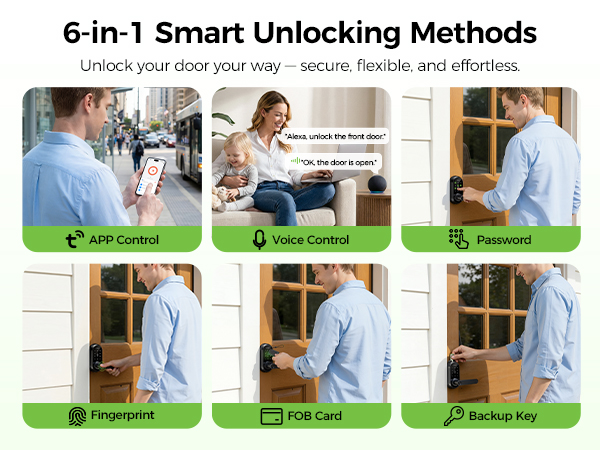 6-in-1 Smart Unlocking Methods

Unlock your door your way — secure, flexible, and effortless.

"Alexa, unlock the front door."

"OK, the door is open."

APP Control

Voice Control

Password

Fingerprint

FOB Card

Backup Key